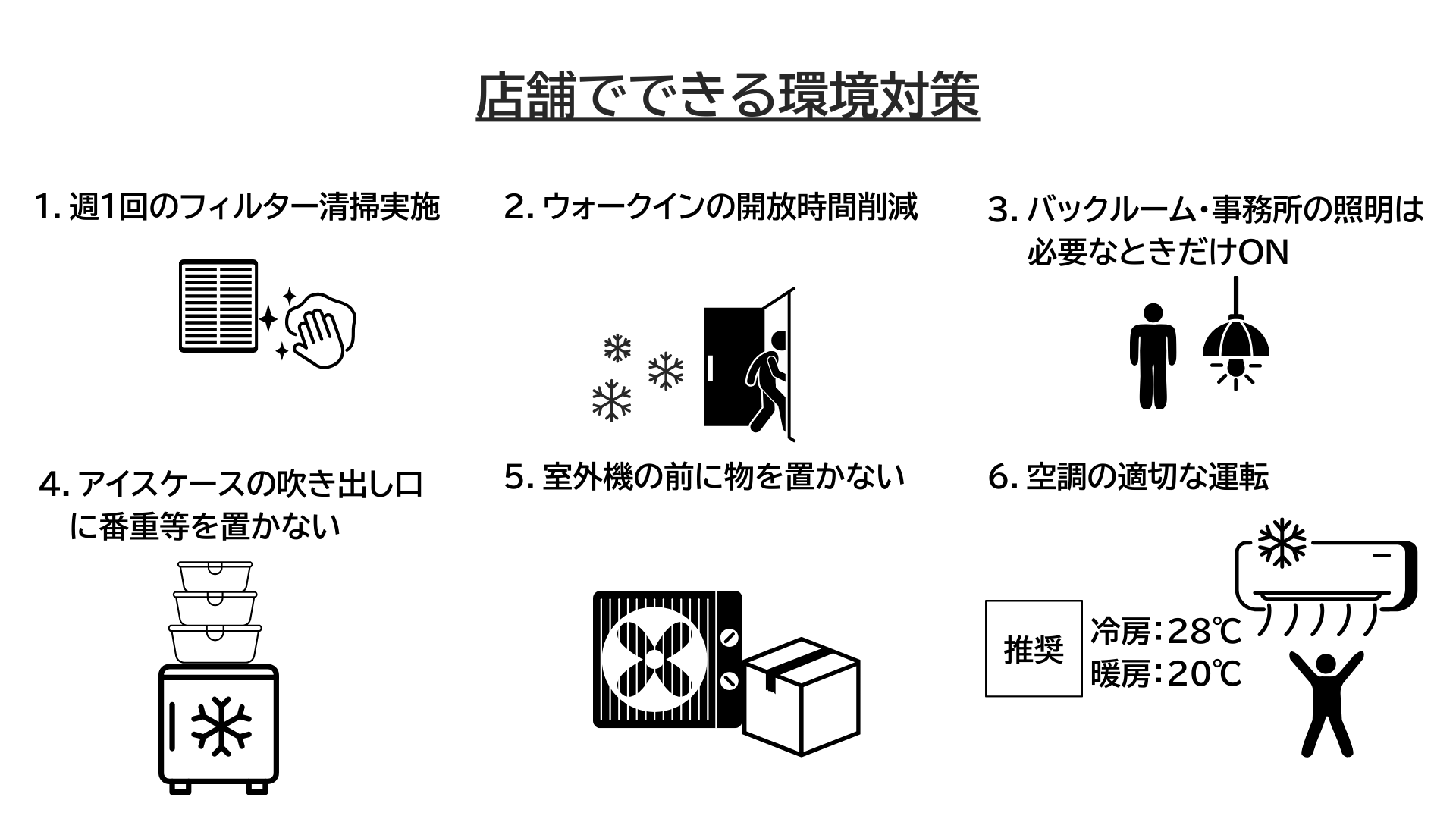 店舗でできる環境対策

1. 週1回のフィルター清掃実施

2. ウォークインの開放時間削減

3. バックルーム・事務所の照明は必要なときだけON

4. アイスケースの吹き出し口に番重等を置かない

5. 室外機の前に物を置かない

6. 空調の適切な運転

推奨

冷房：28℃
暖房：20℃